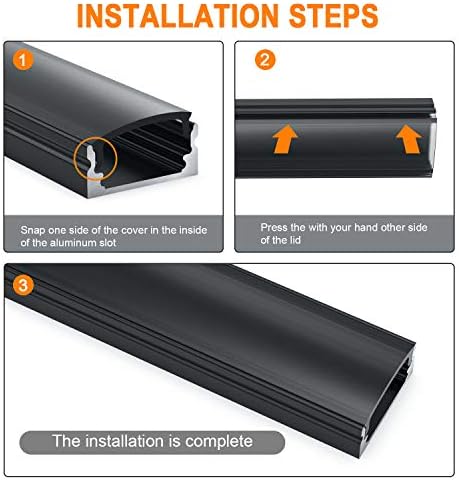 INSTALLATION STEPS

1

Snap one side of the cover in the inside of the aluminum slot

2

Press the with your hand other side of the lid

3

The installation is complete