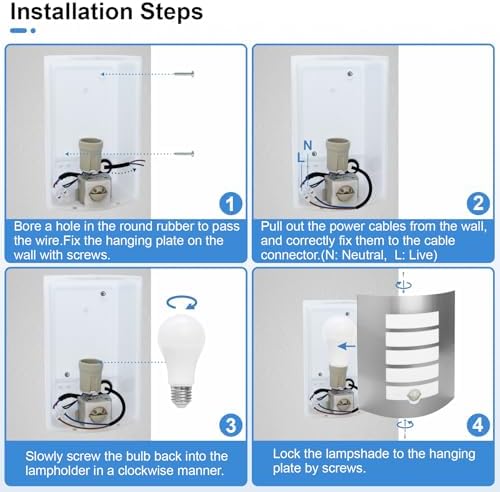 Installation Steps

1
Bore a hole in the round rubber to pass the wire.Fix the hanging plate on the wall with screws.

N
L
2
Pull out the power cables from the wall, and correctly fix them to the cable connector.(N: Neutral, L: Live)

3
Slowly screw the bulb back into the lampholder in a clockwise manner.

4
Lock the lampshade to the hanging plate by screws.