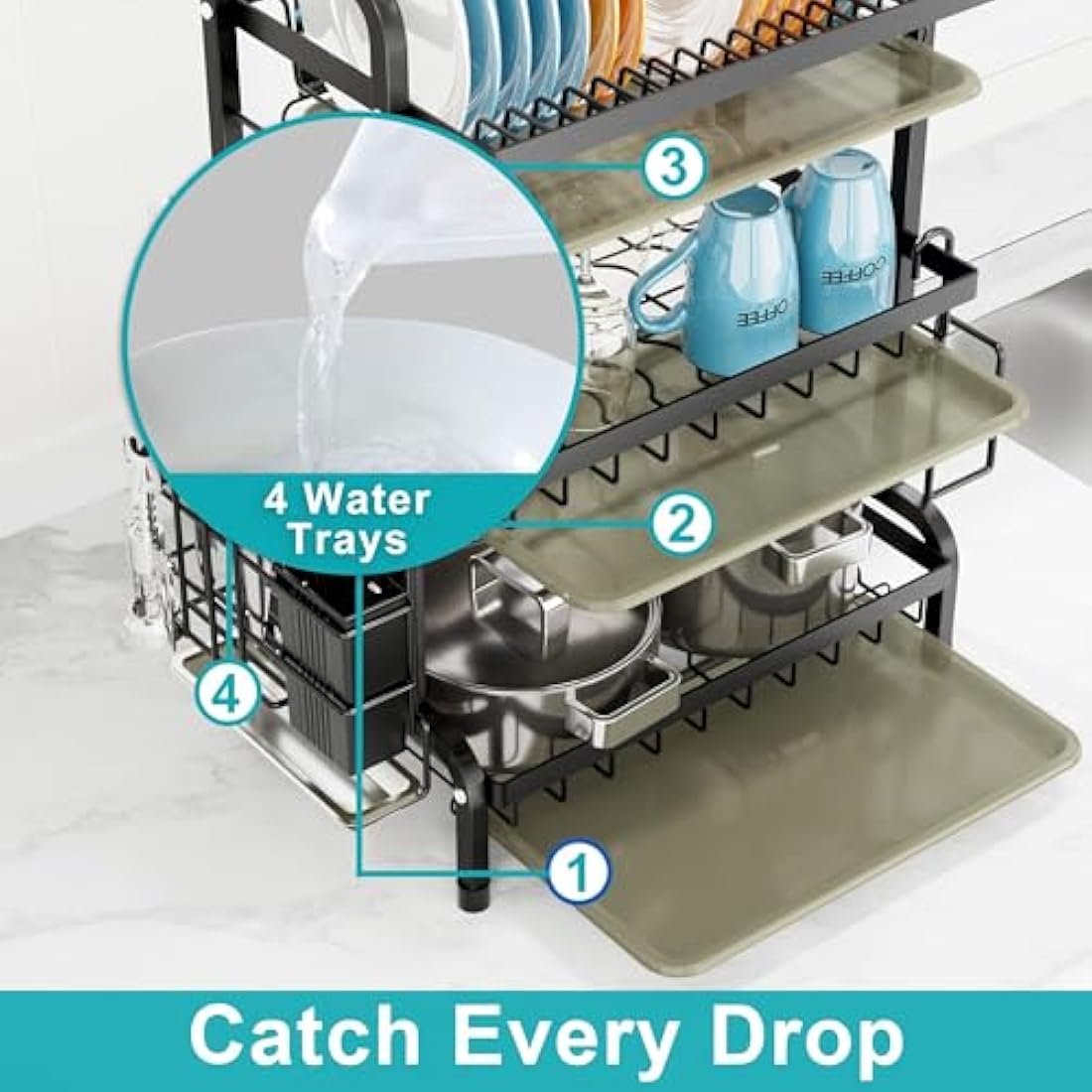 3

COFFEE

COFFEE

4 Water Trays

2

4

1

Catch Every Drop