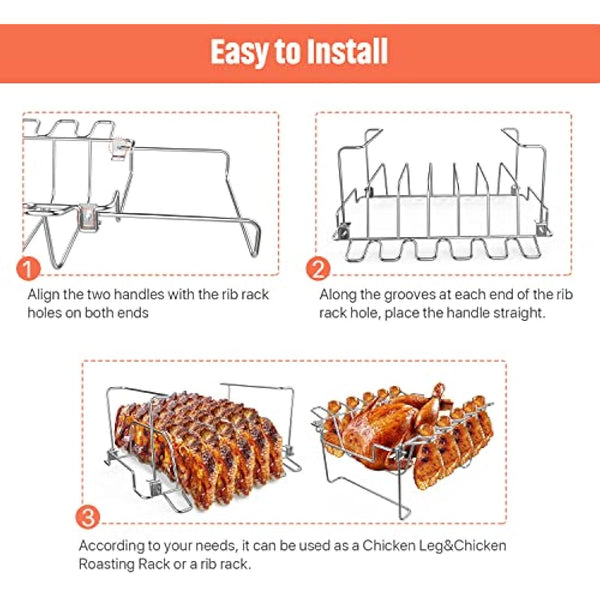 Easy to Install

1
Align the two handles with the rib rack holes on both ends

2
Along the grooves at each end of the rib rack hole, place the handle straight.

3
According to your needs, it can be used as a Chicken Leg&Chicken Roasting Rack or a rib rack.