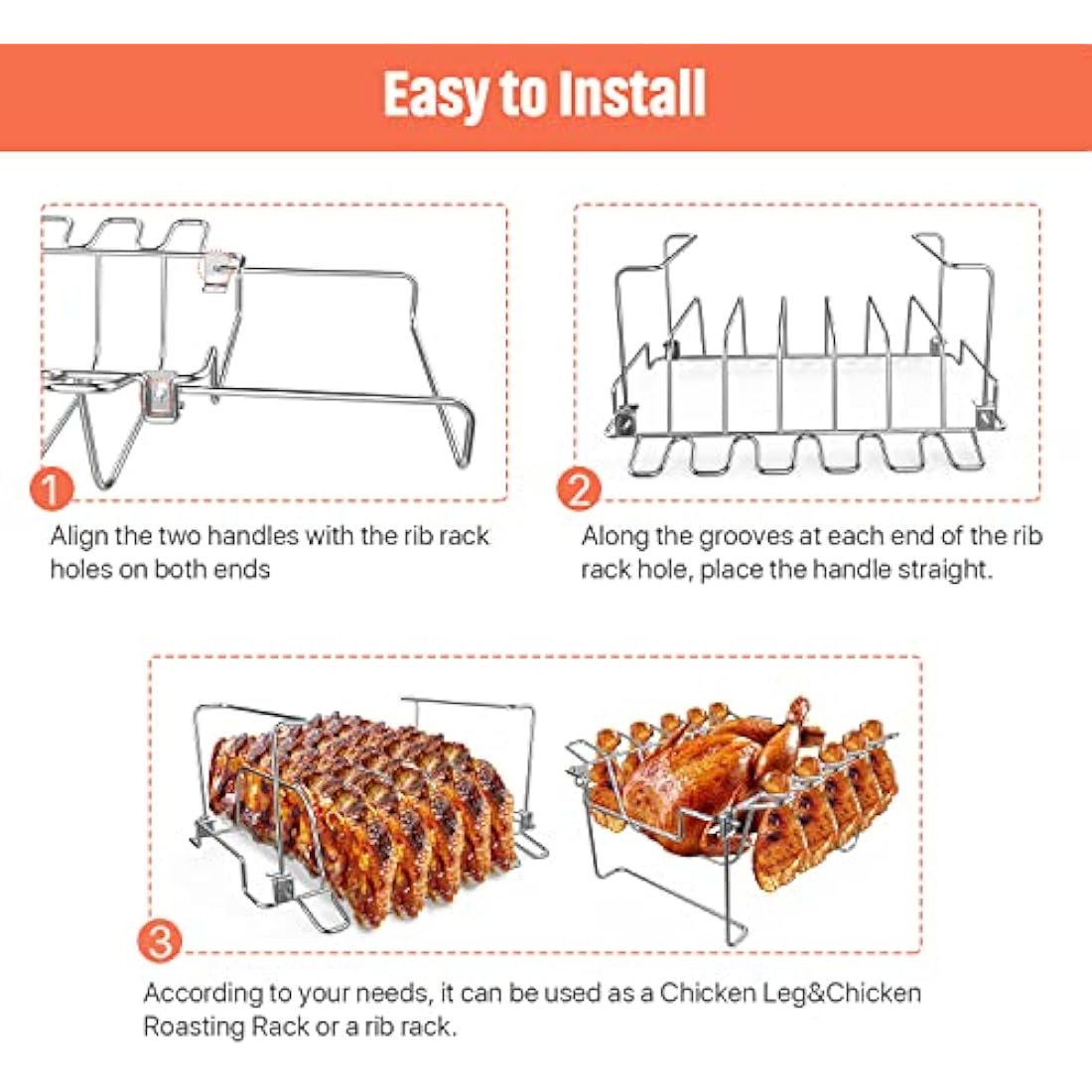 Easy to Install

1

Align the two handles with the rib rack holes on both ends

2

Along the grooves at each end of the rib rack hole, place the handle straight.

3

According to your needs, it can be used as a Chicken Leg&Chicken Roasting Rack or a rib rack.