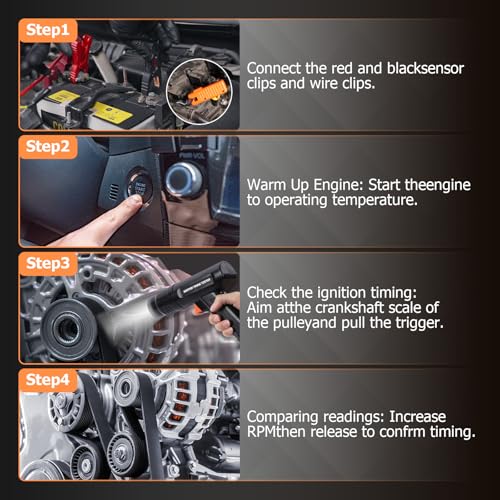 Step1

Connect the red and blacksensor clips and wire clips.

Step2

Warm Up Engine: Start theengine to operating temperature.

Step3

Check the ignition timing: Aim atthe crankshaft scale of the pulleyand pull the trigger.

Step4

Comparing readings: Increase RPMthen release to confrm timing.