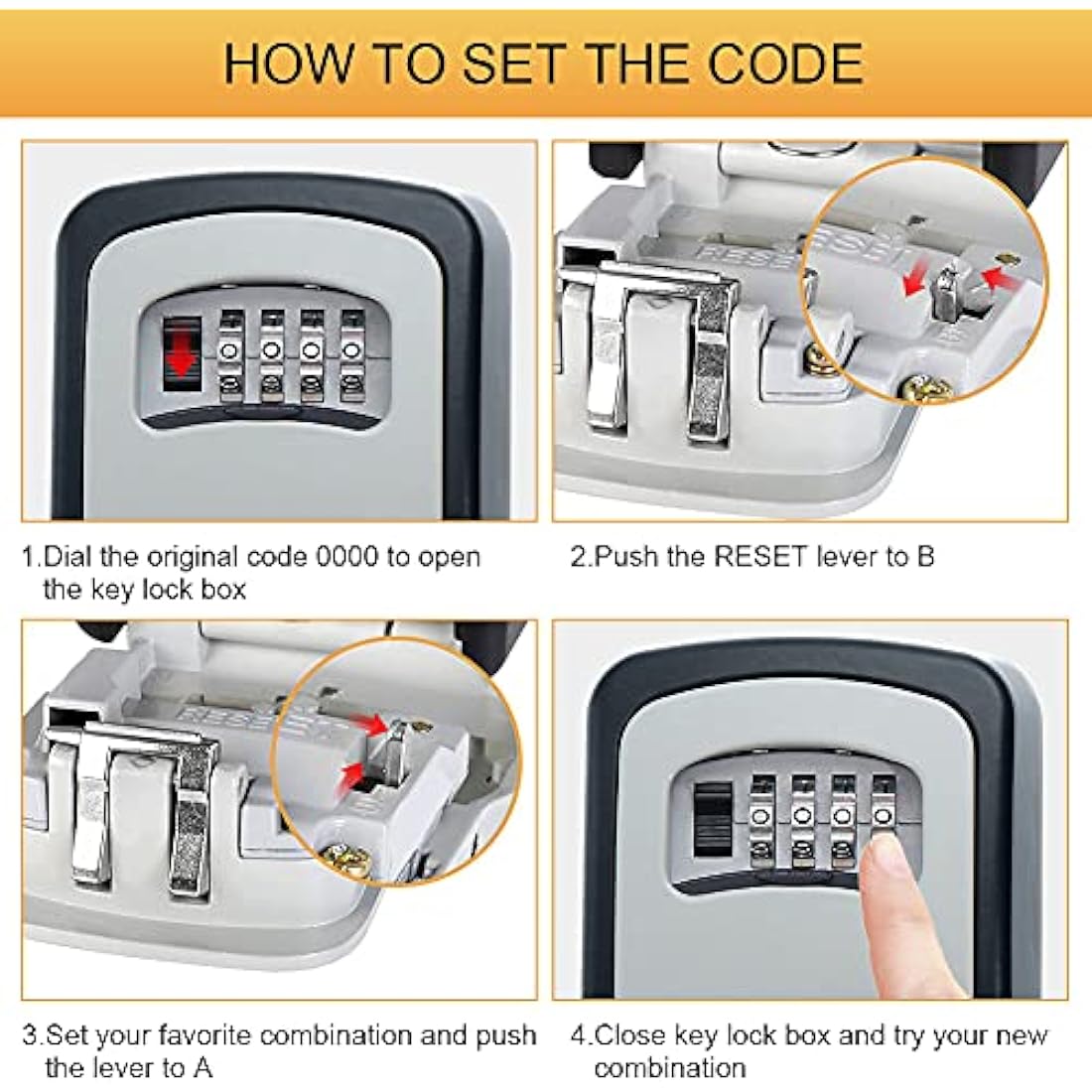 HOW TO SET THE CODE

RESET

1.Dial the original code 0000 to open the key lock box

2.Push the RESET lever to B

RESET

3.Set your favorite combination and push the lever to A

4.Close key lock box and try your new combination