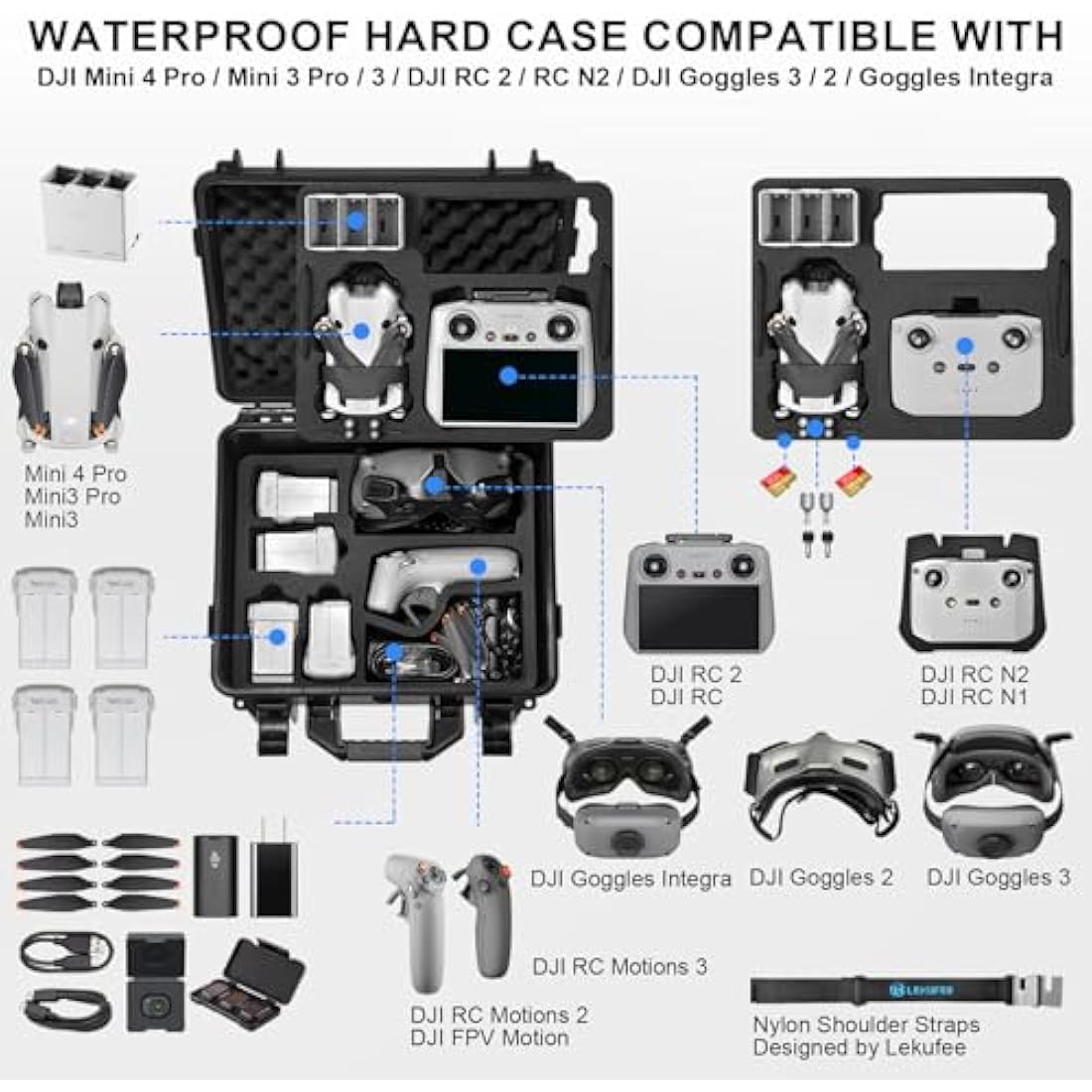 WATERPROOF HARD CASE COMPATIBLE WITH
DJI Mini 4 Pro / Mini 3 Pro / 3 / DJI RC 2 / RC N2 / DJI Goggles 3 / 2 / Goggles Integra

Mini 4 Pro
Mini3 Pro
Mini3

DJI RC 2
DJI RC

DJI RC N2
DJI RC N1

DJI Goggles Integra

DJI Goggles 2

DJI Goggles 3

DJI RC Motions 3

DJI RC Motions 2
DJI FPV Motion

LEKUFEE

Nylon Shoulder Straps
Designed by Lekufee