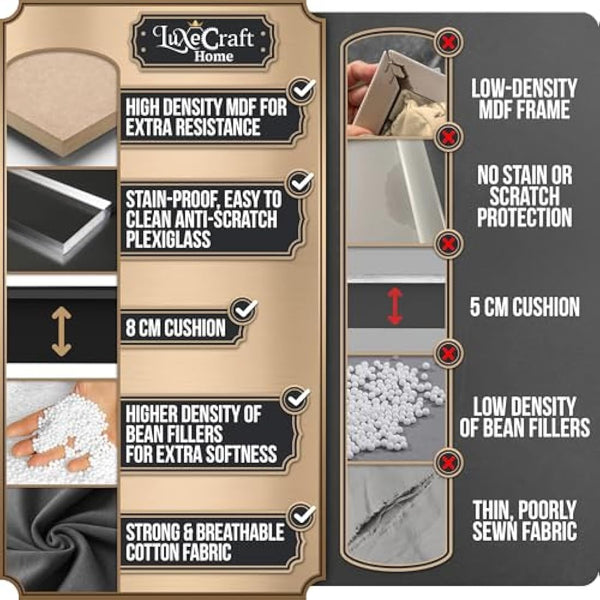 LuxeCraft Home

HIGH DENSITY MDF FOR EXTRA RESISTANCE

STAIN-PROOF, EASY TO CLEAN ANTI-SCRATCH PLEXIGLASS

8 CM CUSHION

HIGHER DENSITY OF BEAN FILLERS FOR EXTRA SOFTNESS

STRONG & BREATHABLE COTTON FABRIC

LOW-DENSITY MDF FRAME

NO STAIN OR SCRATCH PROTECTION

5 CM CUSHION

LOW DENSITY OF BEAN FILLERS

THIN, POORLY SEWN FABRIC