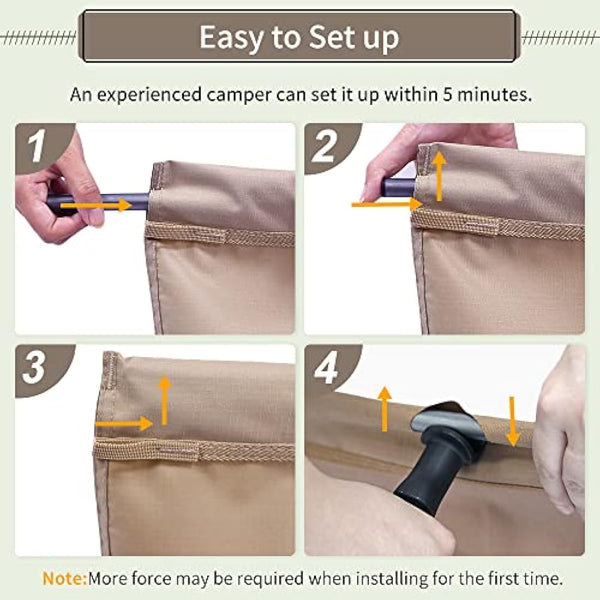 Easy to Set up

An experienced camper can set it up within 5 minutes.

1

2

3

4

Note:More force may be required when installing for the first time.