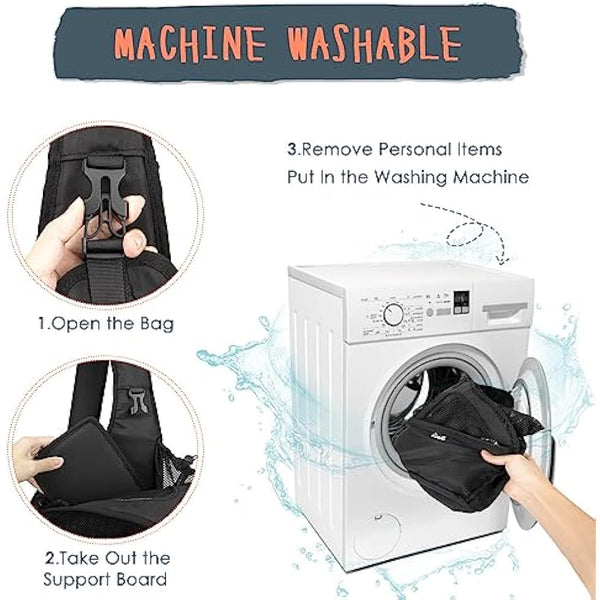 MACHINE WASHABLE

3.Remove Personal Items
Put In the Washing Machine

1.Open the Bag

2.Take Out the Support Board