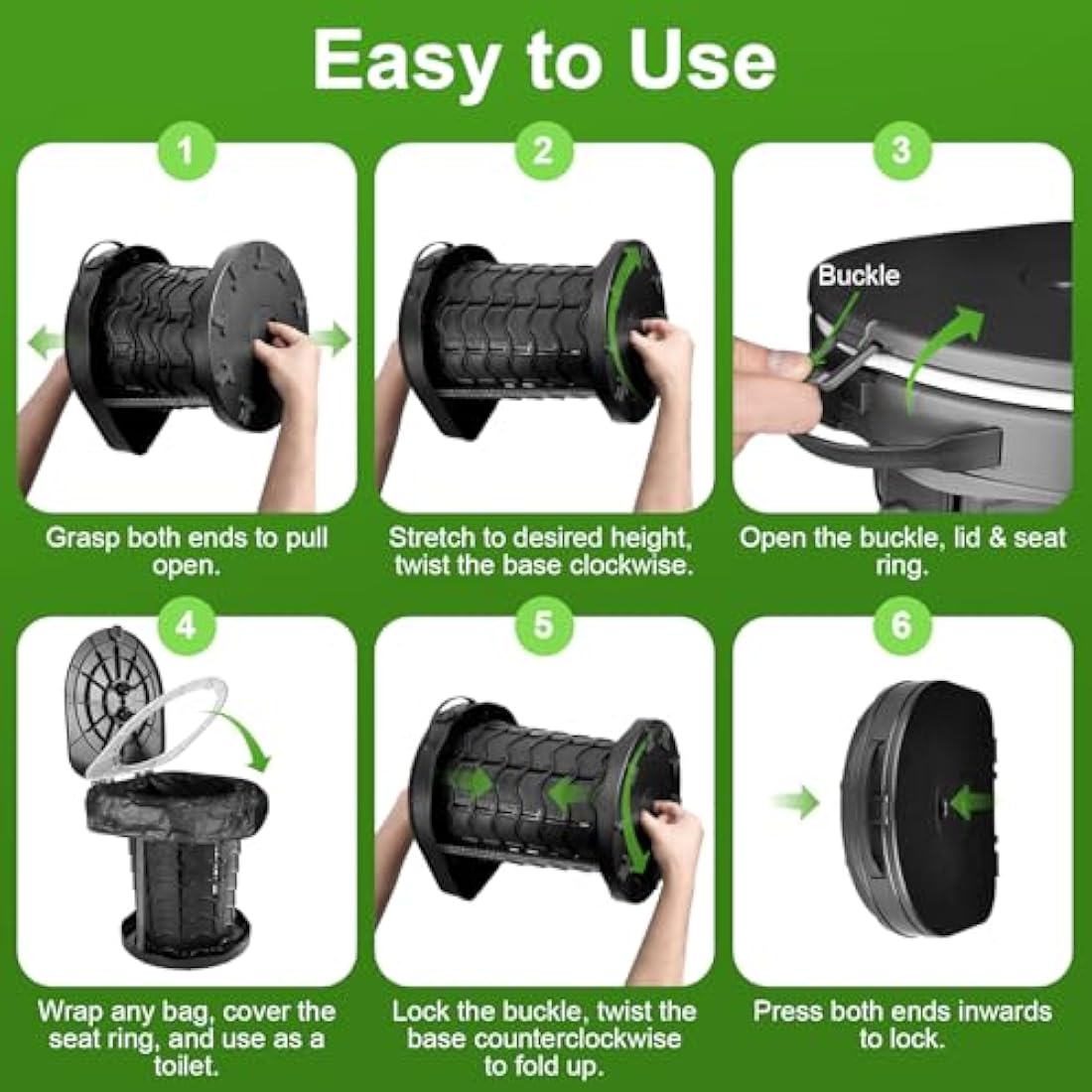 Easy to Use

1

Grasp both ends to pull open.

2

Stretch to desired height, twist the base clockwise.

3

Buckle

Open the buckle, lid & seat ring.

4

Wrap any bag, cover the seat ring, and use as a toilet.

5

Lock the buckle, twist the base counterclockwise to fold up.

6

Press both ends inwards to lock.