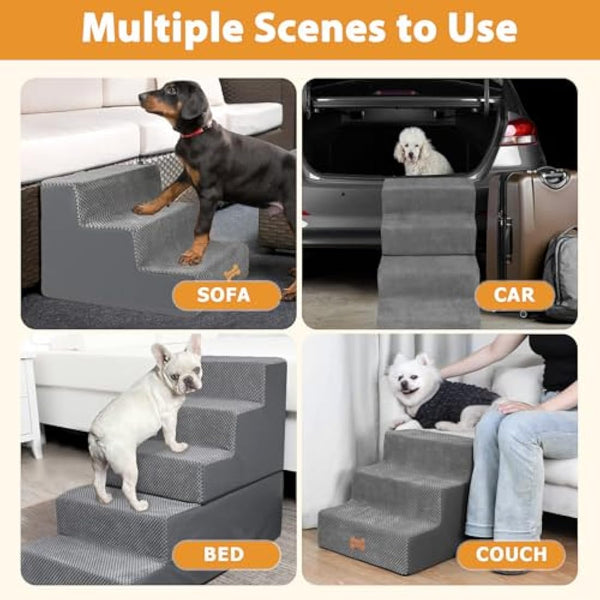 Multiple Scenes to Use

SOFA

CAR

BED

COUCH