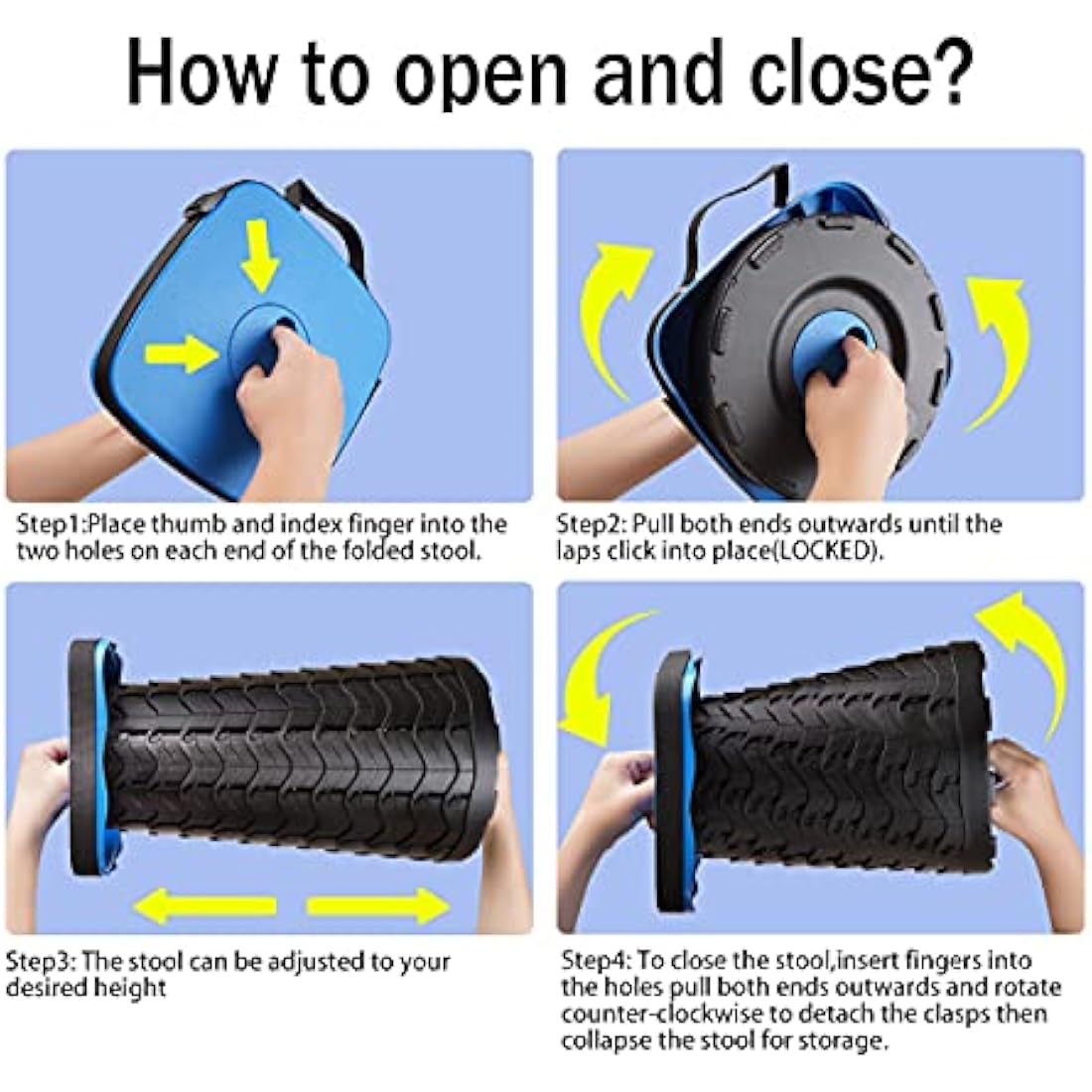 How to open and close?

Step1:Place thumb and index finger into the two holes on each end of the folded stool.

Step2: Pull both ends outwards until the laps click into place(LOCKED).

Step3: The stool can be adjusted to your desired height

Step4: To close the stool,insert fingers into the holes pull both ends outwards and rotate counter-clockwise to detach the clasps then collapse the stool for storage.