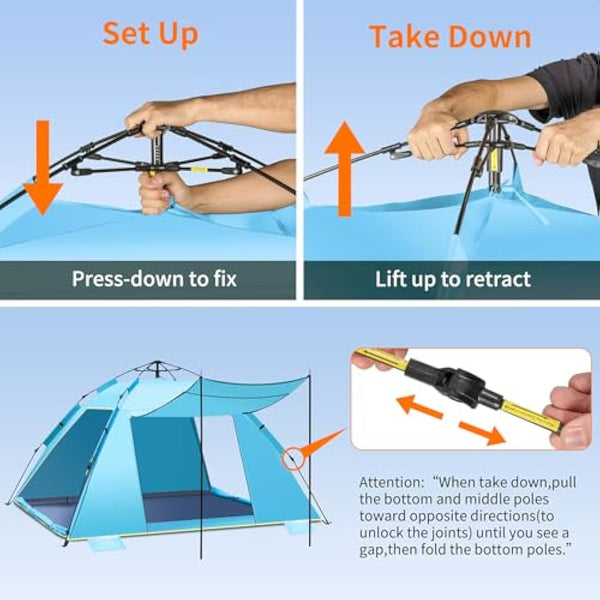 Set Up

Press-down to fix

Take Down

Lift up to retract

Attention: “When take down,pull the bottom and middle poles toward opposite directions(to unlock the joints) until you see a gap,then fold the bottom poles.”