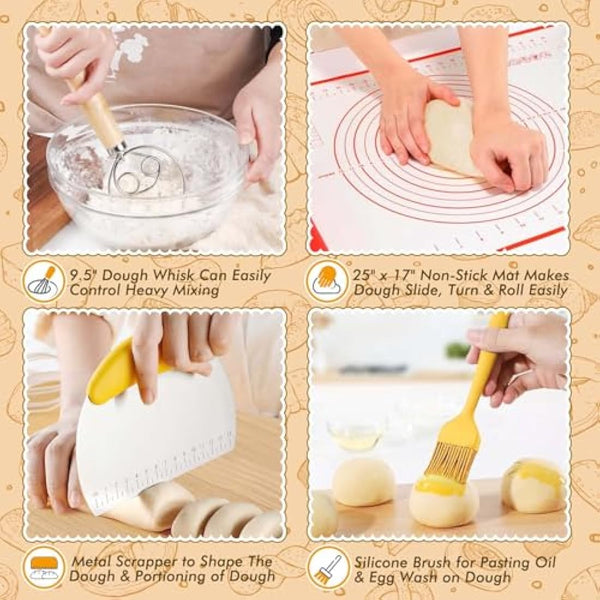 9.5" Dough Whisk Can Easily Control Heavy Mixing

25" x 17" Non-Stick Mat Makes Dough Slide, Turn & Roll Easily

Metal Scrapper to Shape The Dough & Portioning of Dough

Silicone Brush for Pasting Oil & Egg Wash on Dough