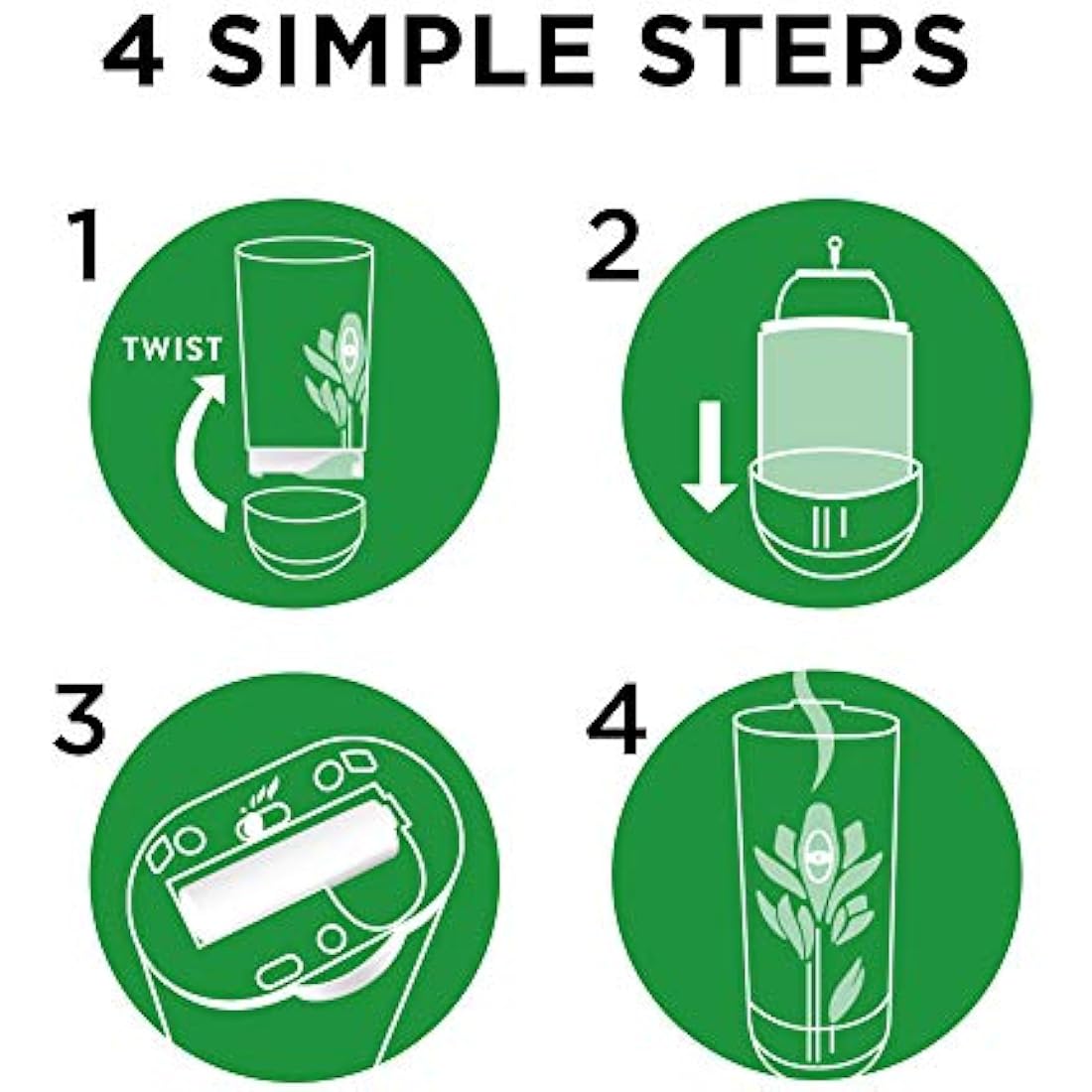 4 SIMPLE STEPS

1

TWIST

2

3

4