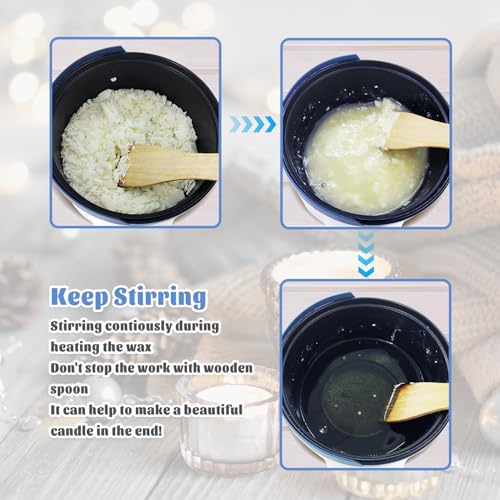 Keep Stirring

Stirring contiously during heating the wax
Don't stop the work with wooden spoon
It can help to make a beautiful candle in the end!