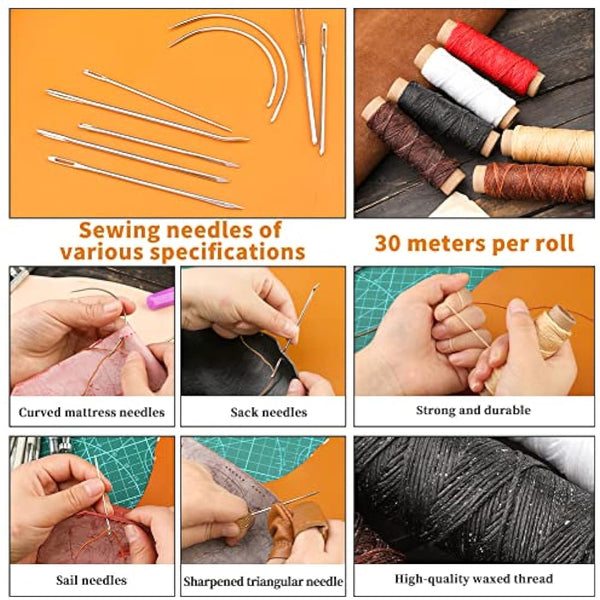 Sewing needles of various specifications

30 meters per roll

Curved mattress needles

Sack needles

Strong and durable

Sail needles

Sharpened triangular needle

High-quality waxed thread