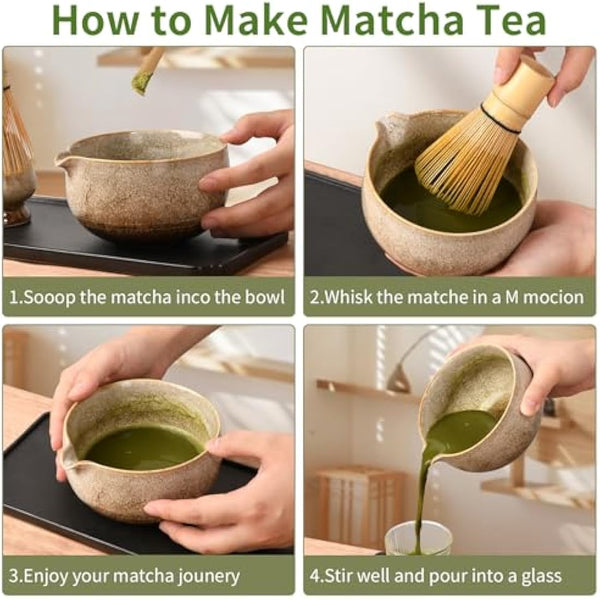 How to Make Matcha Tea

1.Sooop the matcha inco the bowl

2.Whisk the matche in a M mocion

3.Enjoy your matcha jounery

4.Stir well and pour into a glass