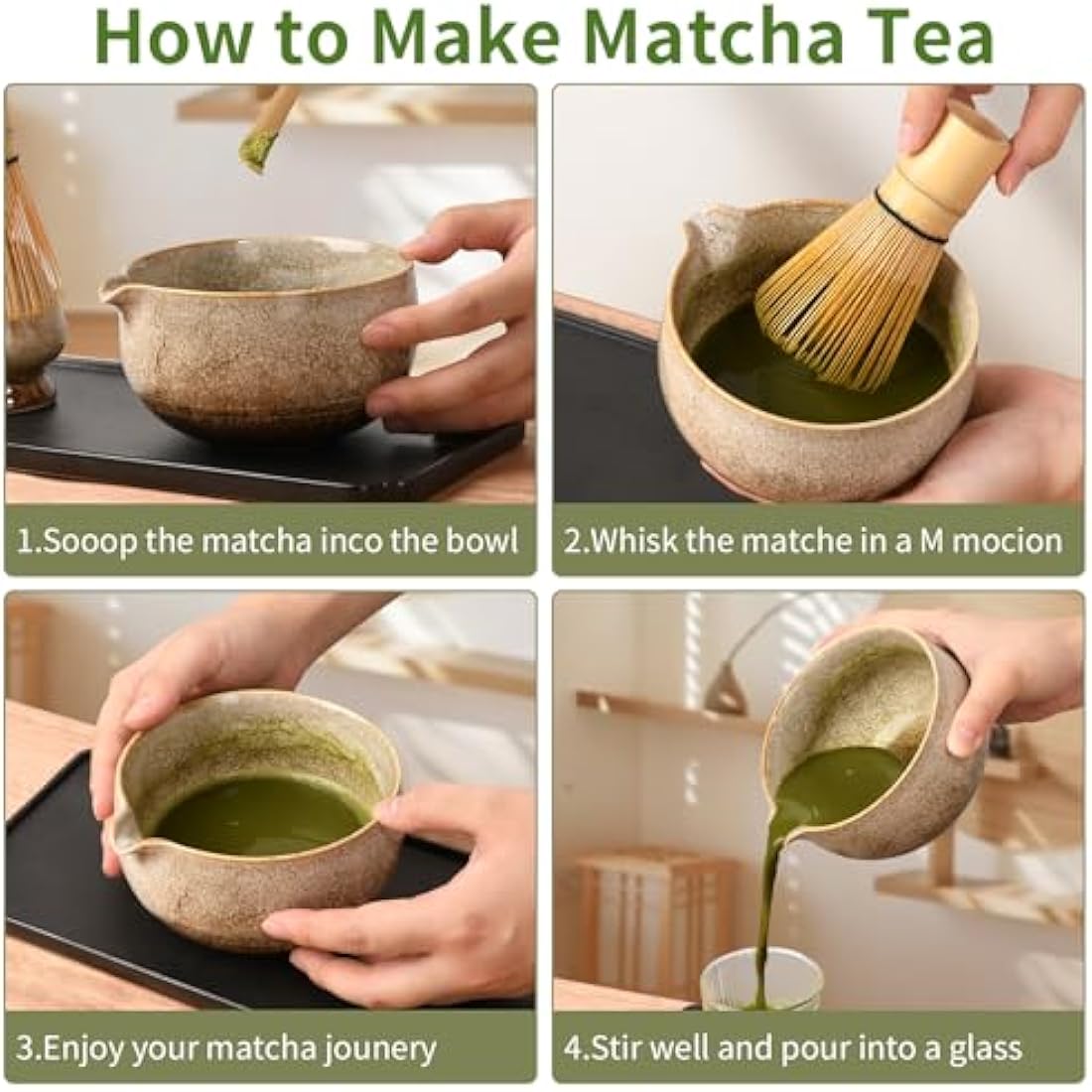 How to Make Matcha Tea

1.Sooop the matcha inco the bowl

2.Whisk the matche in a M mocion

3.Enjoy your matcha jounery

4.Stir well and pour into a glass