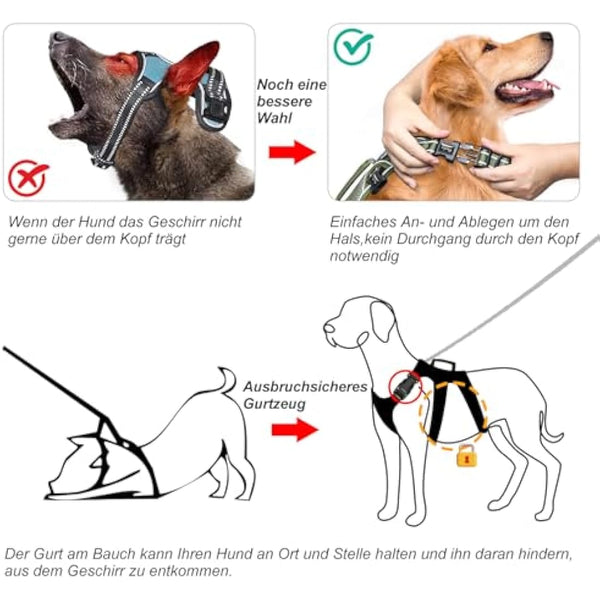 Noch eine bessere Wahl

Wenn der Hund das Geschirr nicht gerne über dem Kopf trägt

Einfaches An- und Ablegen um den Hals,kein Durchgang durch den Kopf notwendig

Ausbruchsicheres Gurtzeug

Der Gurt am Bauch kann Ihren Hund an Ort und Stelle halten und ihn daran hindern, aus dem Geschirr zu entkommen.