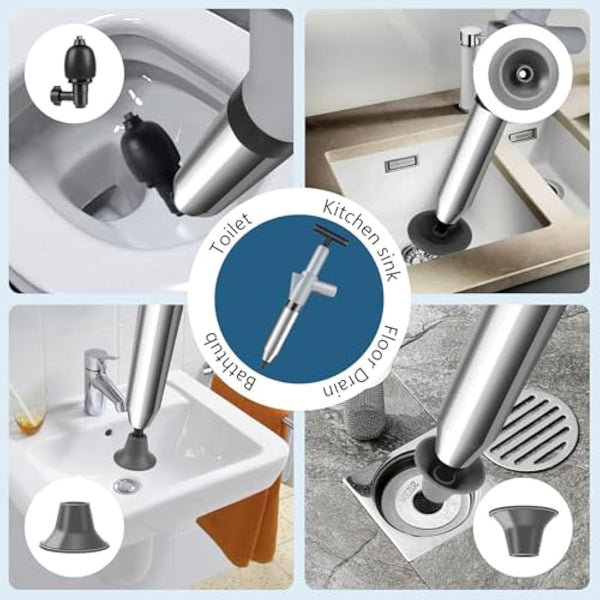 Toilet
Kitchen sink
Floor Drain
Bathtub