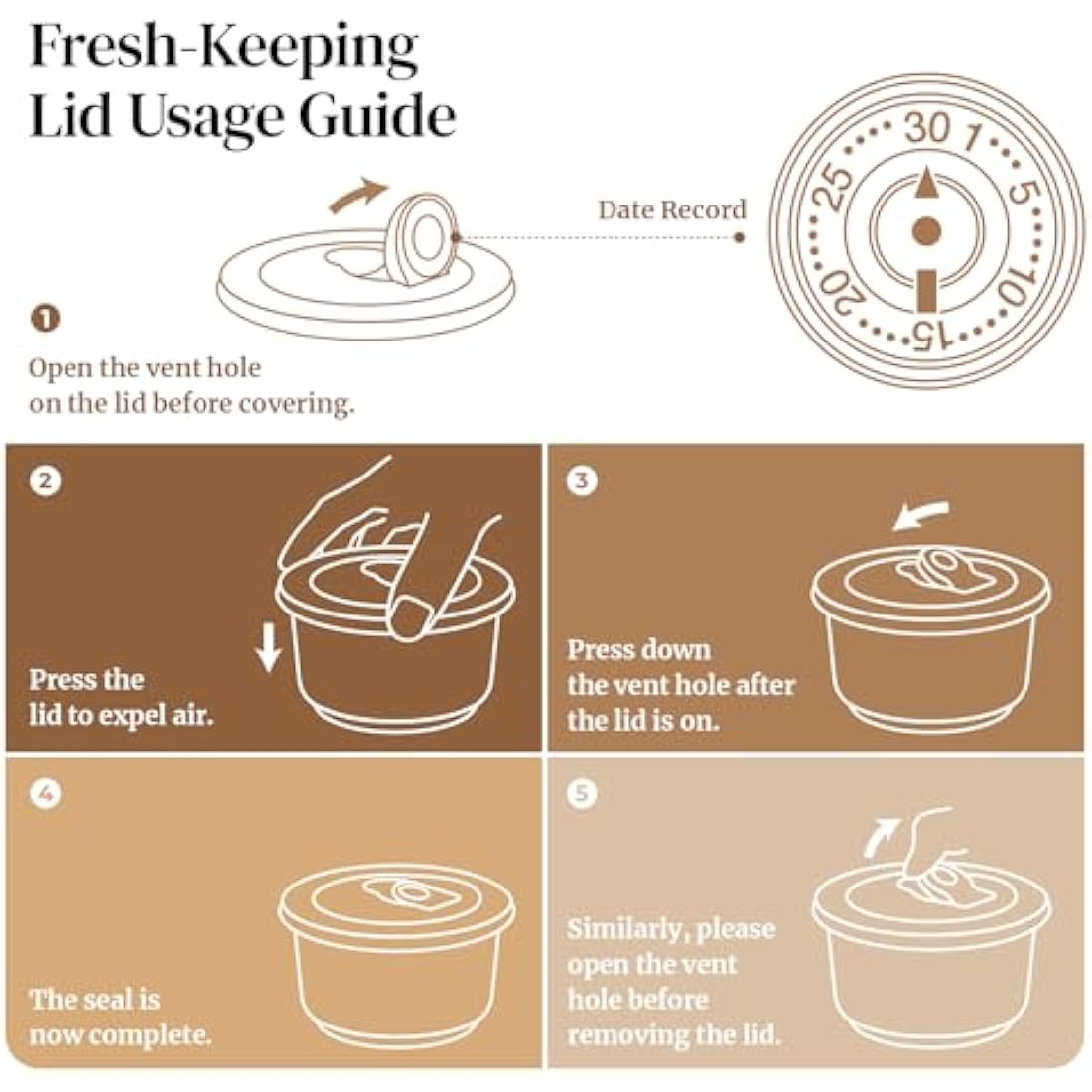 Fresh-Keeping Lid Usage Guide

Date Record

30 1 5 10 15 20 25

1

Open the vent hole on the lid before covering.

2

Press the lid to expel air.

3

Press down the vent hole after the lid is on.

4

The seal is now complete.

5

Similarly, please open the vent hole before removing the lid.