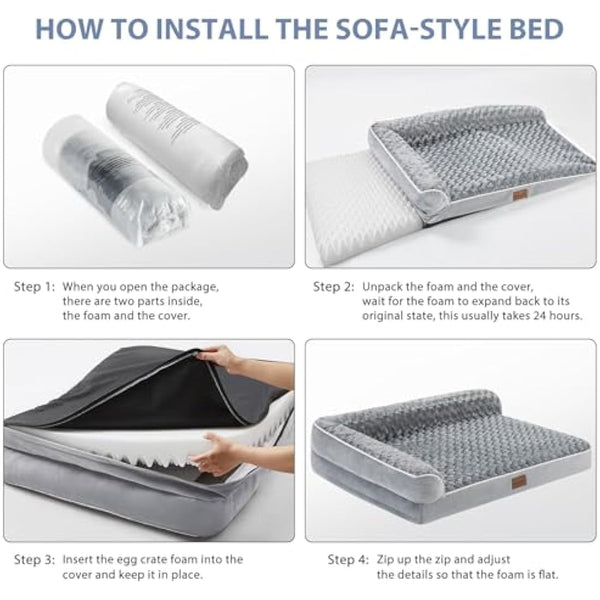 HOW TO INSTALL THE SOFA-STYLE BED

Step 1: When you open the package, there are two parts inside, the foam and the cover.

Step 2: Unpack the foam and the cover, wait for the foam to expand back to its original state, this usually takes 24 hours.

Step 3: Insert the egg crate foam into the cover and keep it in place.

Step 4: Zip up the zip and adjust the details so that the foam is flat.