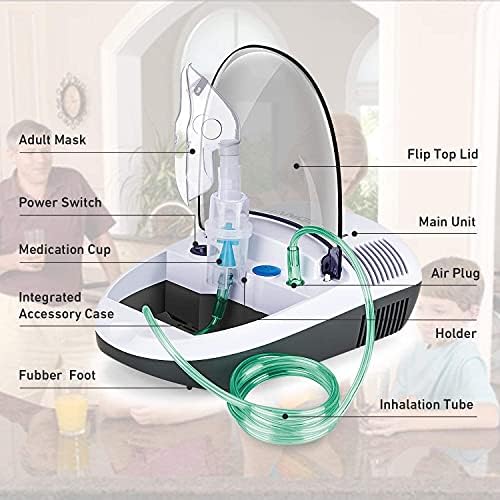 Adult Mask

Power Switch

Medication Cup

Integrated Accessory Case

Fubber Foot

Flip Top Lid

Main Unit

Air Plug

Holder

Inhalation Tube