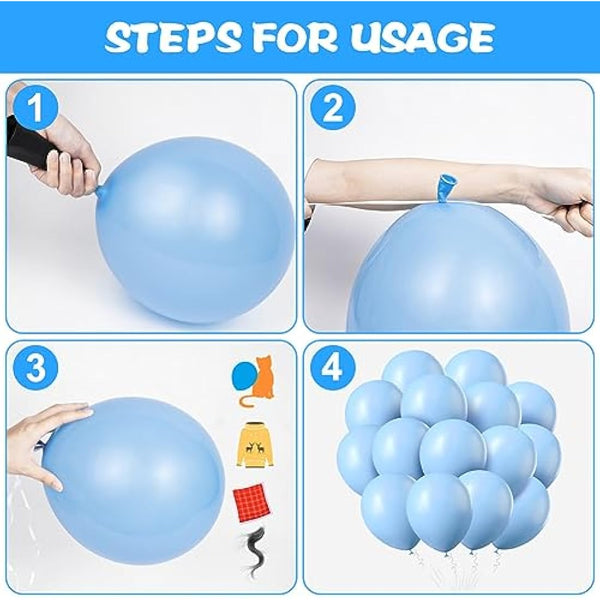 STEPS FOR USAGE

1

2

3

4