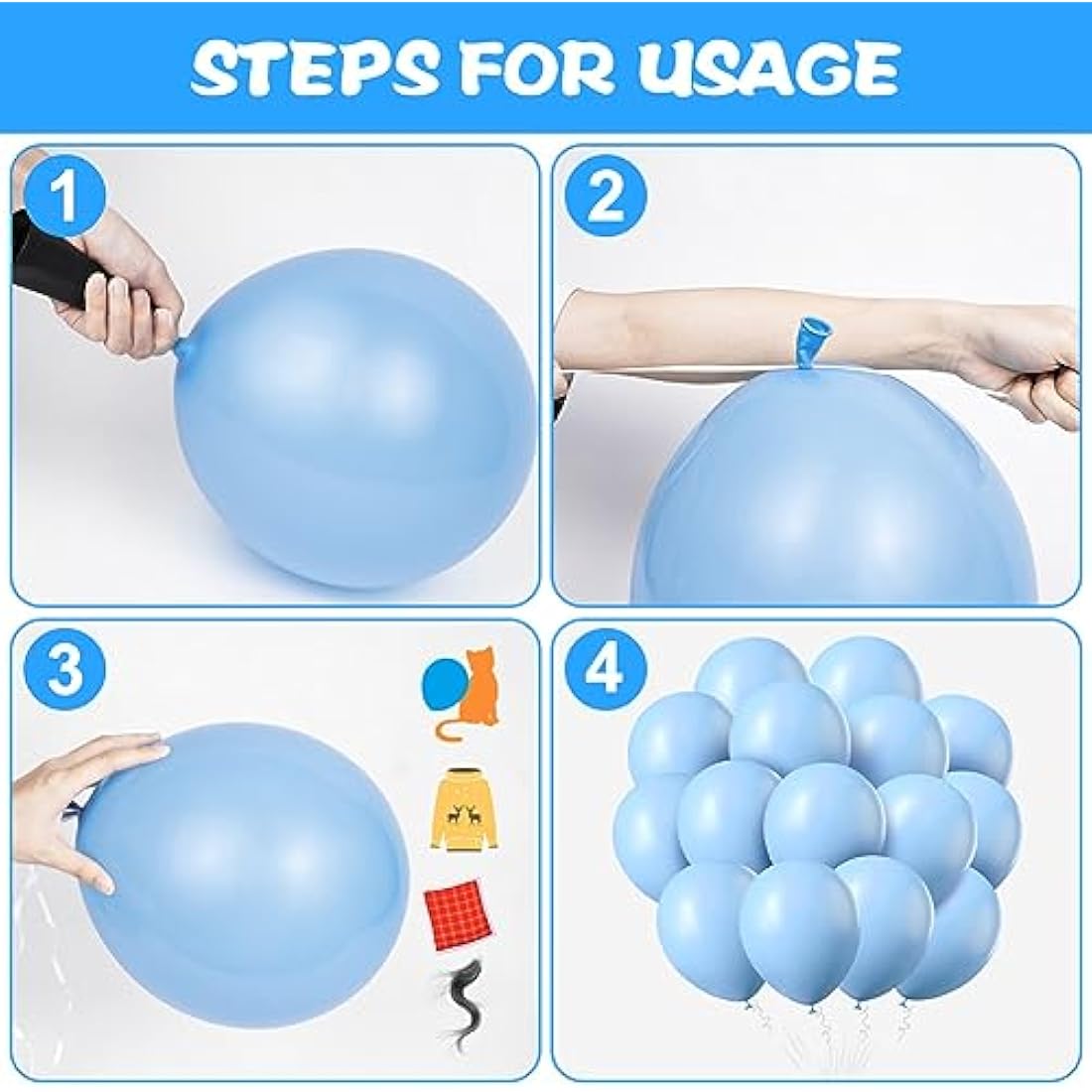 STEPS FOR USAGE

1

2

3

4