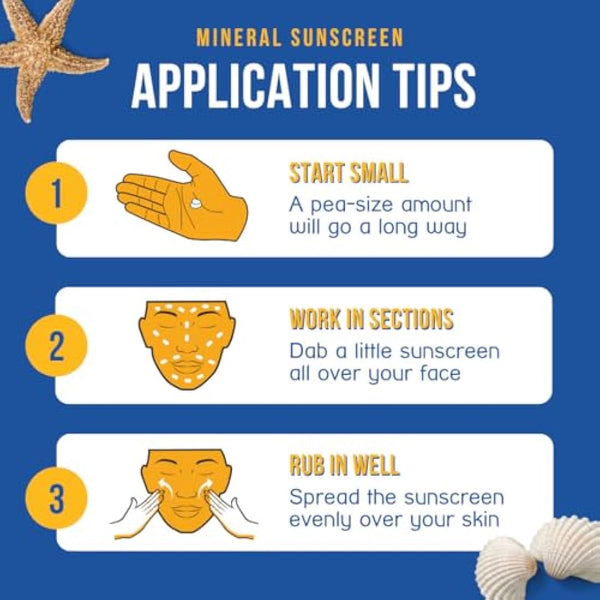 MINERAL SUNSCREEN
APPLICATION TIPS

1
START SMALL
A pea-size amount will go a long way

2
WORK IN SECTIONS
Dab a little sunscreen all over your face

3
RUB IN WELL
Spread the sunscreen evenly over your skin