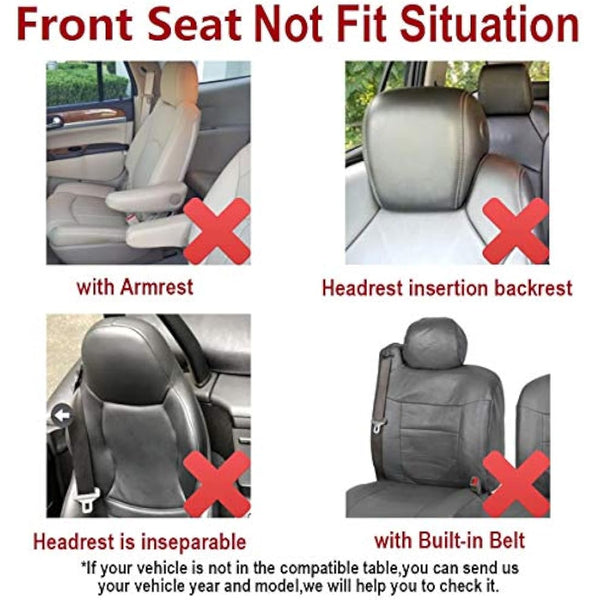 Front Seat Not Fit Situation

with Armrest

Headrest insertion backrest

Headrest is inseparable

with Built-in Belt

*If your vehicle is not in the compatible table,you can send us your vehicle year and model,we will help you to check it.