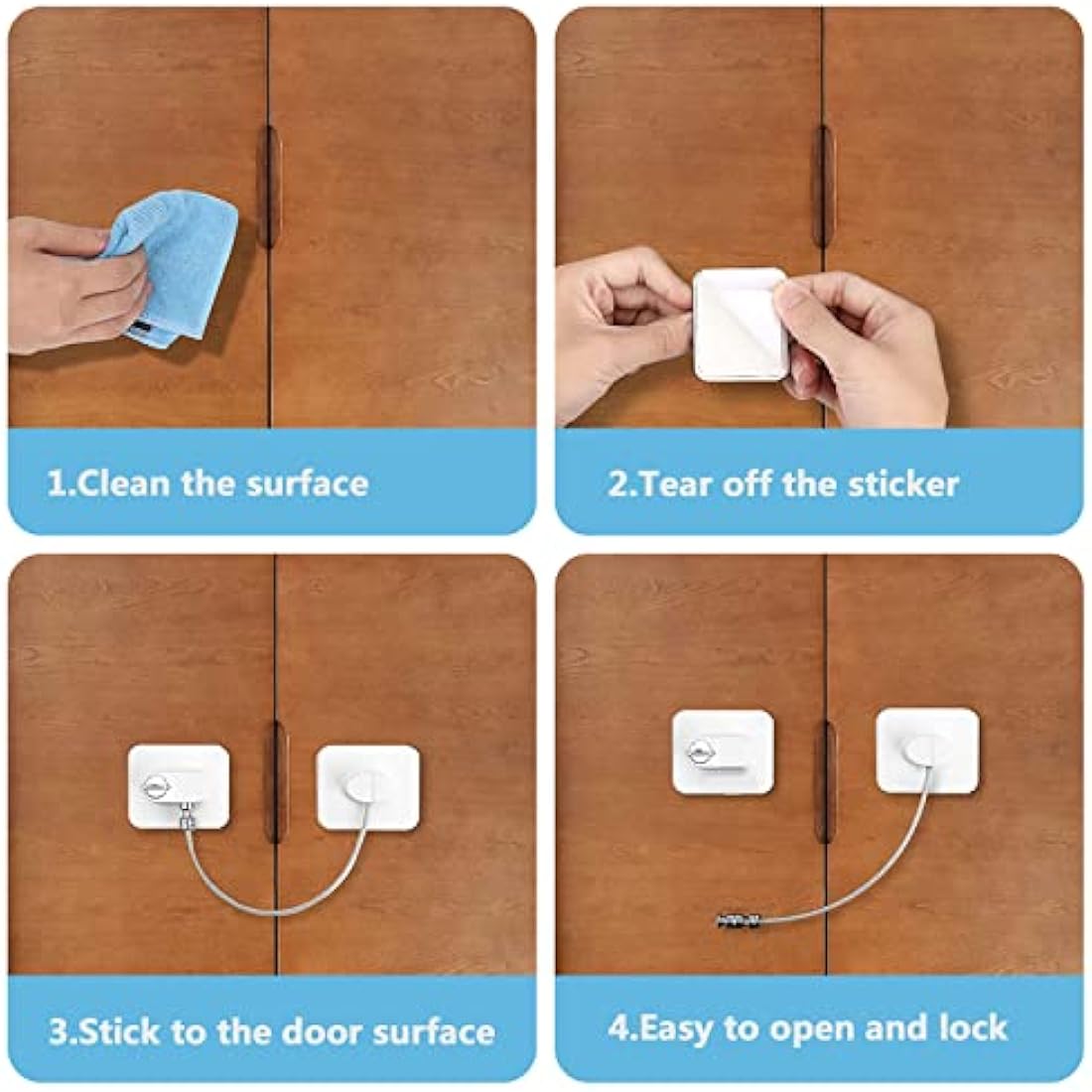 1.Clean the surface

2.Tear off the sticker

3.Stick to the door surface

4.Easy to open and lock