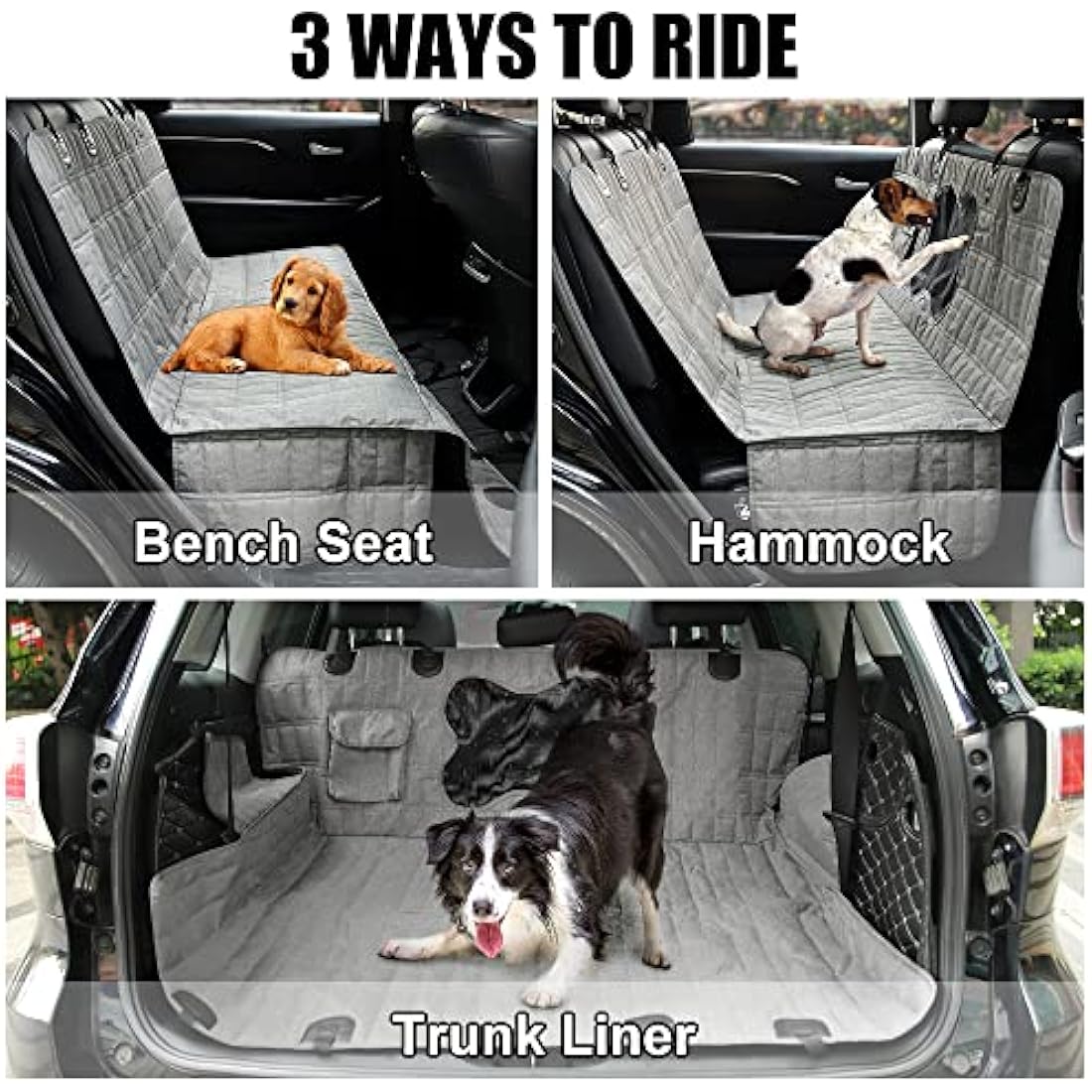 3 WAYS TO RIDE

Bench Seat

Hammock

Trunk Liner