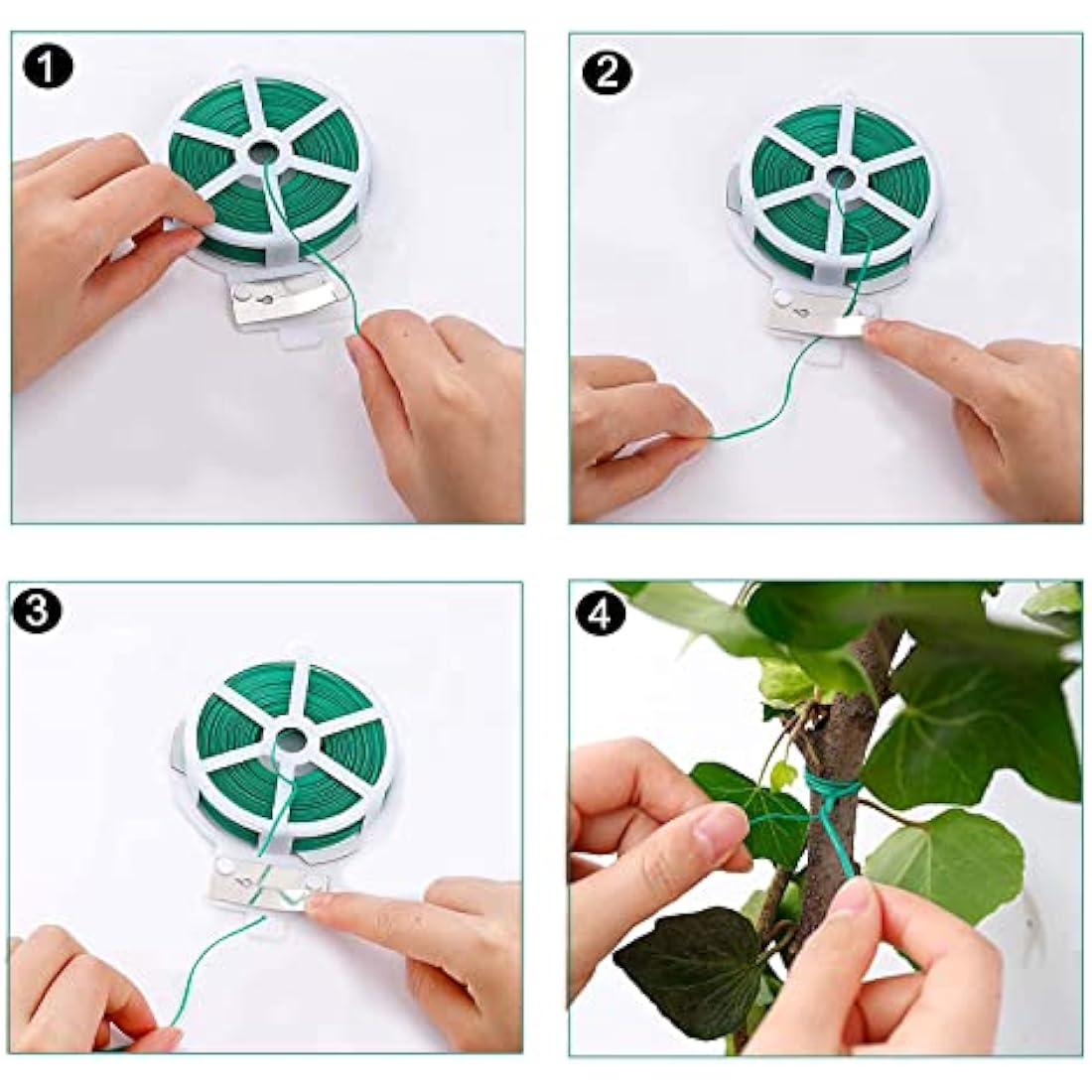 1

2

3

4