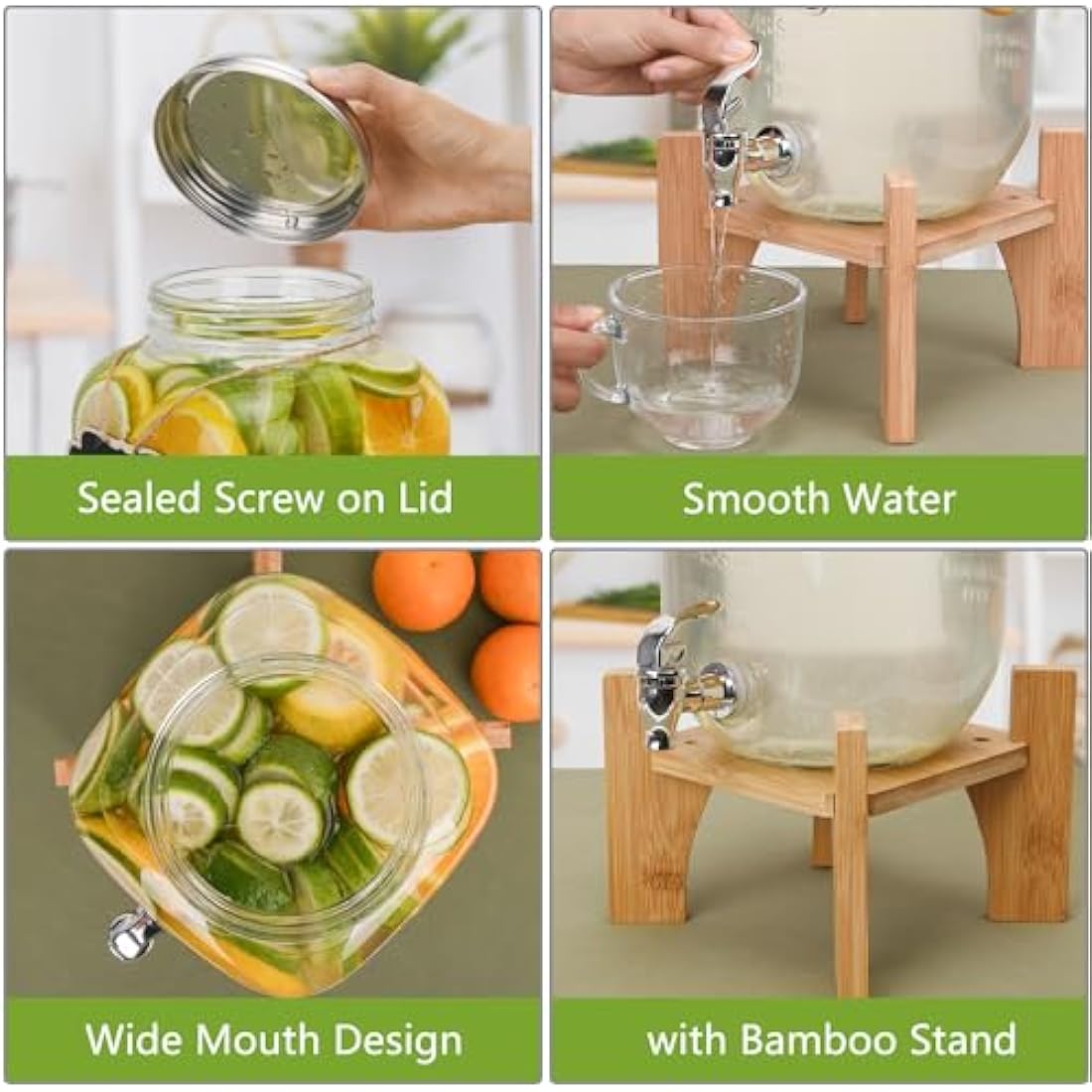 Sealed Screw on Lid

Smooth Water

Wide Mouth Design

with Bamboo Stand