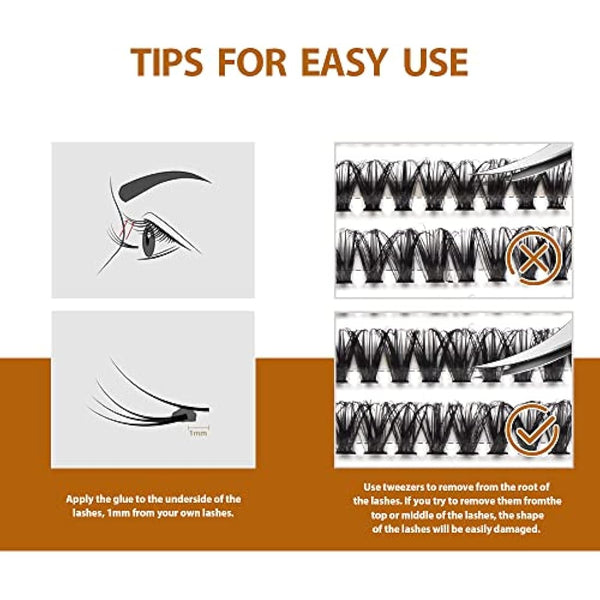 TIPS FOR EASY USE

1mm

Apply the glue to the underside of the lashes, 1mm from your own lashes.

Use tweezers to remove from the root of the lashes. If you try to remove them fromthe top or middle of the lashes, the shape of the lashes will be easily damaged.