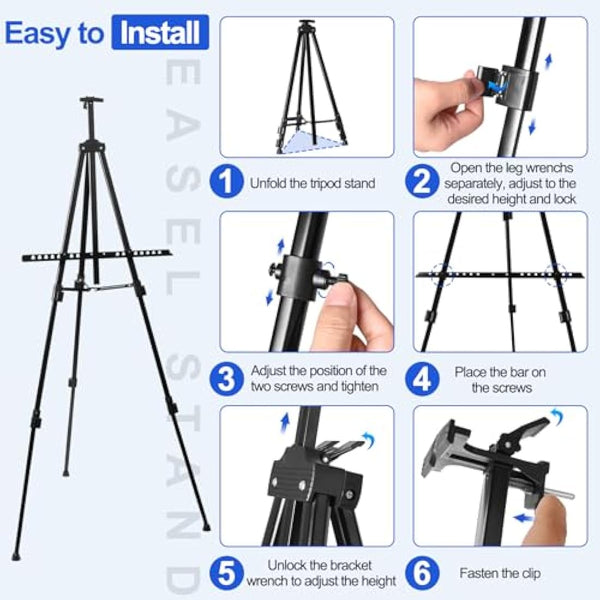 Easy to Install

EASEL STAND

1 Unfold the tripod stand

2 Open the leg wrenchs separately, adjust to the desired height and lock

3 Adjust the position of the two screws and tighten

4 Place the bar on the screws

5 Unlock the bracket wrench to adjust the height

6 Fasten the clip