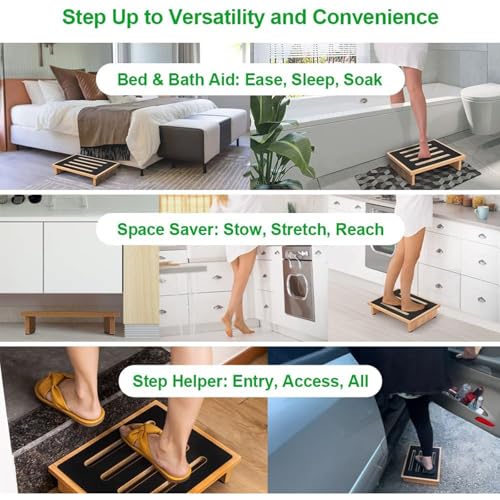 Step Up to Versatility and Convenience

Bed & Bath Aid: Ease, Sleep, Soak

Space Saver: Stow, Stretch, Reach

Step Helper: Entry, Access, All