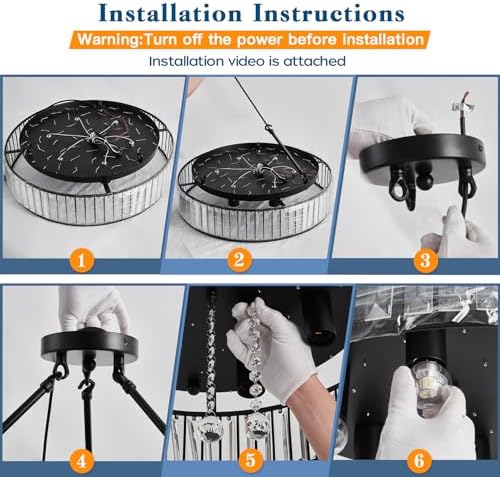 Installation Instructions

Warning:Turn off the power before installation

Installation video is attached

1

2

3

4

5

6