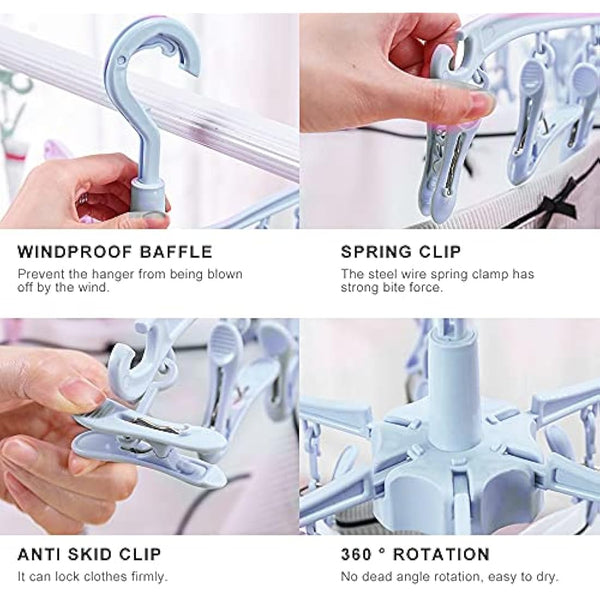 WINDPROOF BAFFLE
Prevent the hanger from being blown off by the wind.

SPRING CLIP
The steel wire spring clamp has strong bite force.

ANTI SKID CLIP
It can lock clothes firmly.

360 ° ROTATION
No dead angle rotation, easy to dry.