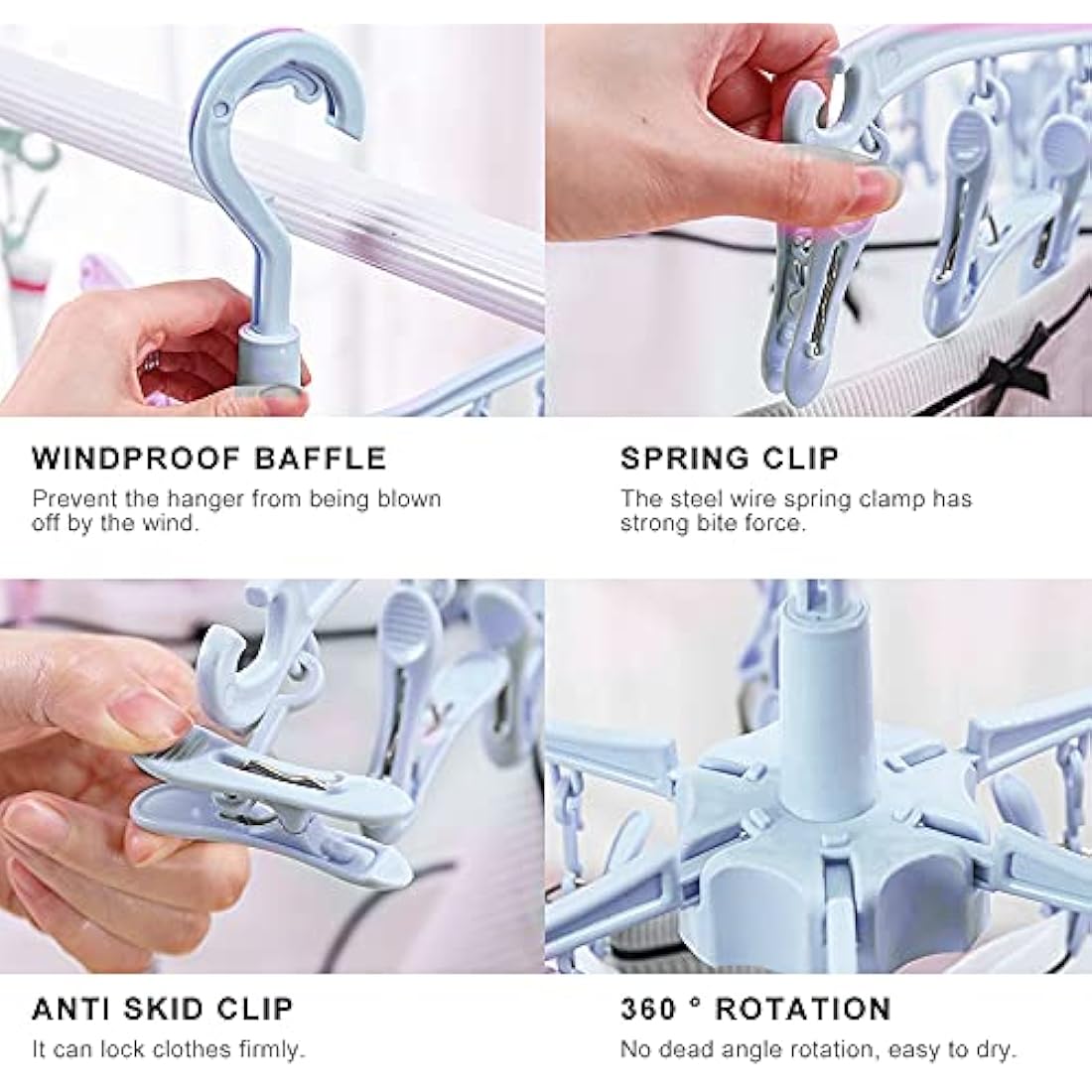 WINDPROOF BAFFLE
Prevent the hanger from being blown off by the wind.

SPRING CLIP
The steel wire spring clamp has strong bite force.

ANTI SKID CLIP
It can lock clothes firmly.

360 ° ROTATION
No dead angle rotation, easy to dry.