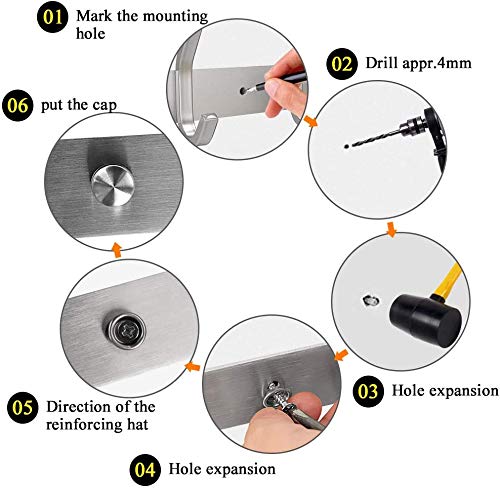 01 Mark the mounting hole

02 Drill appr.4mm

03 Hole expansion

04 Hole expansion

05 Direction of the reinforcing hat

06 put the cap