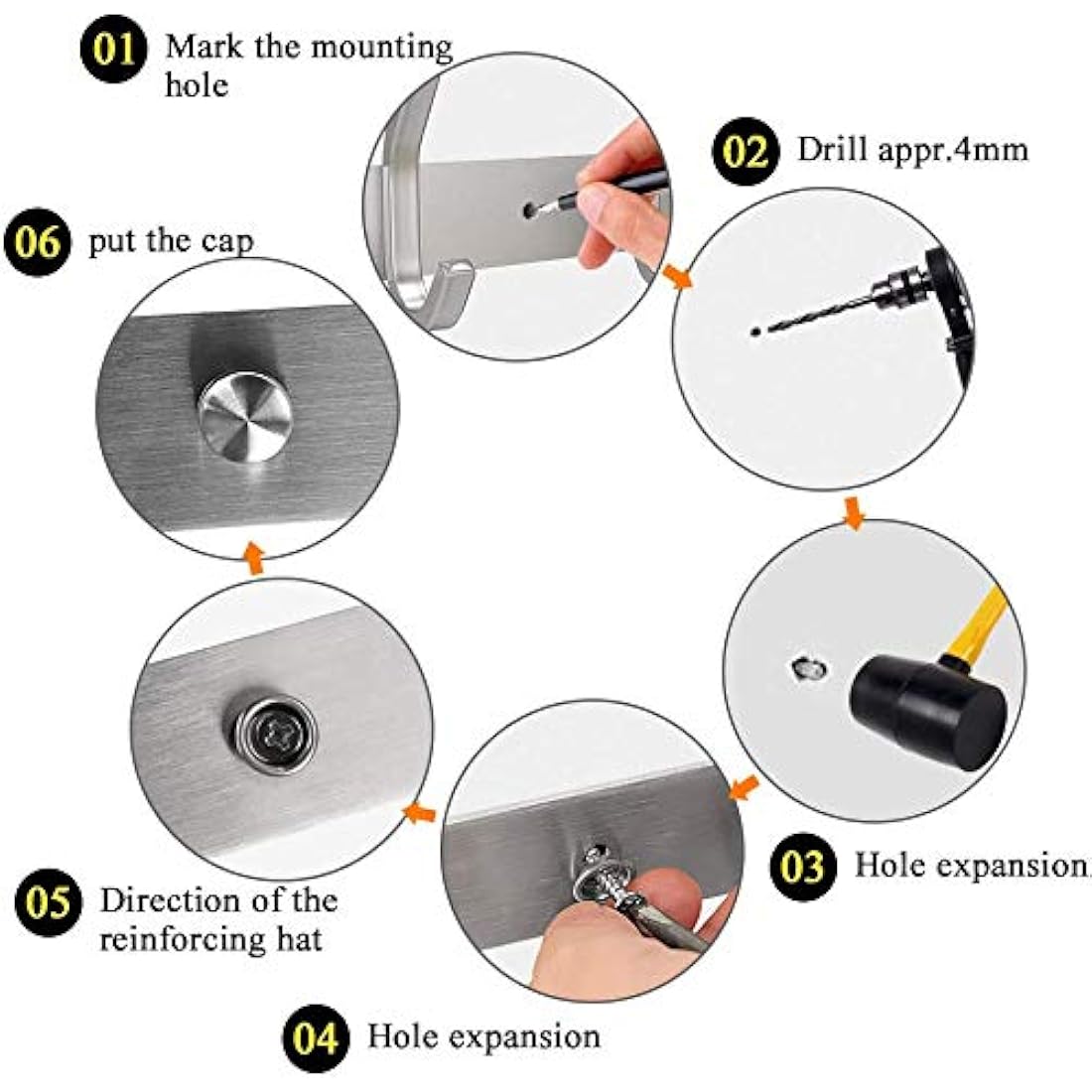 01 Mark the mounting hole

02 Drill appr.4mm

03 Hole expansion

04 Hole expansion

05 Direction of the reinforcing hat

06 put the cap