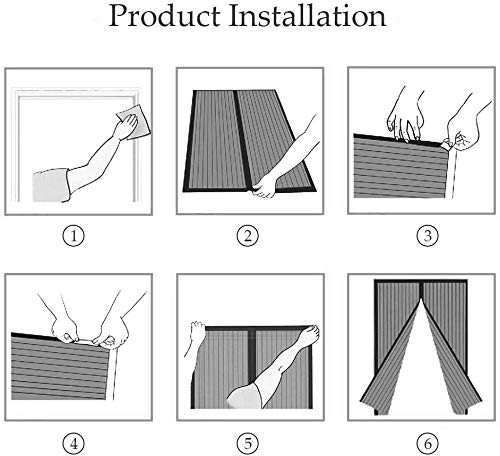 Product Installation

①

②

③

④

⑤

⑥