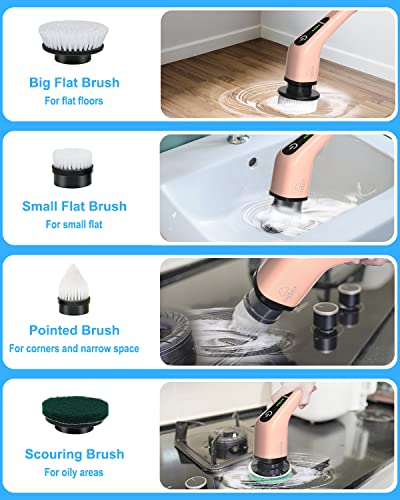 Big Flat Brush
For flat floors

Small Flat Brush
For small flat

Pointed Brush
For corners and narrow space

Scouring Brush
For oily areas