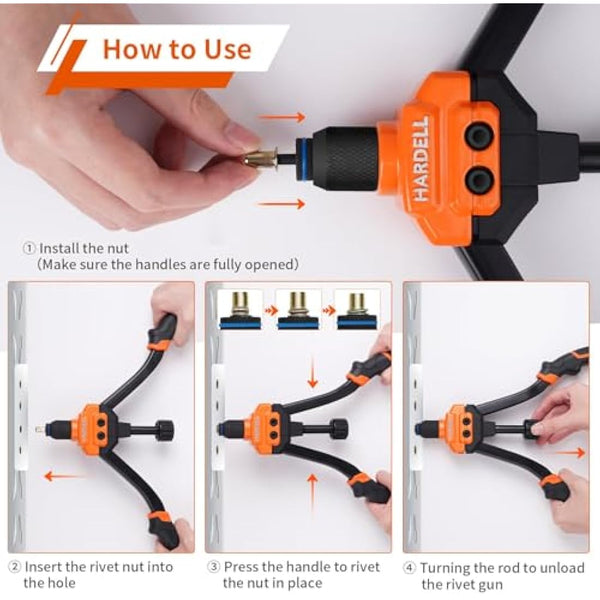 How to Use

HARDELL

① Install the nut
(Make sure the handles are fully opened)

② Insert the rivet nut into the hole

③ Press the handle to rivet the nut in place

④ Turning the rod to unload the rivet gun