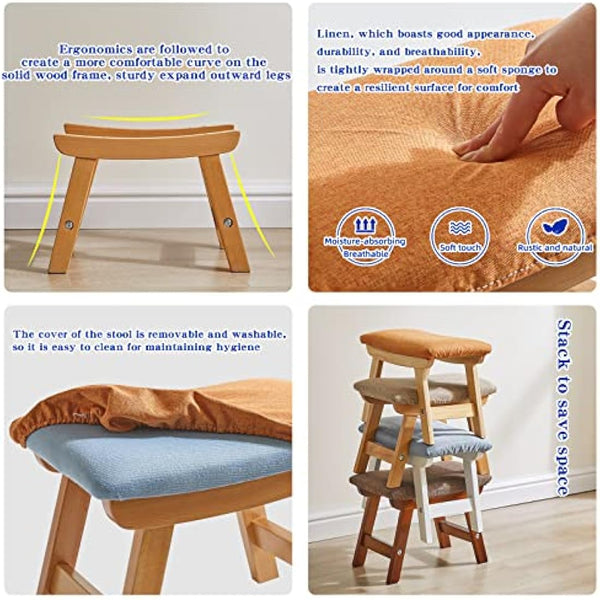 Ergonomics are followed to create a more comfortable curve on the solid wood frame, sturdy expand outward legs

Linen, which boasts good appearance, durability, and breathability, is tightly wrapped around a soft sponge to create a resilient surface for comfort

Moisture-absorbing Breathable

Soft touch

Rustic and natural

The cover of the stool is removable and washable, so it is easy to clean for maintaining hygiene

Stack to save space