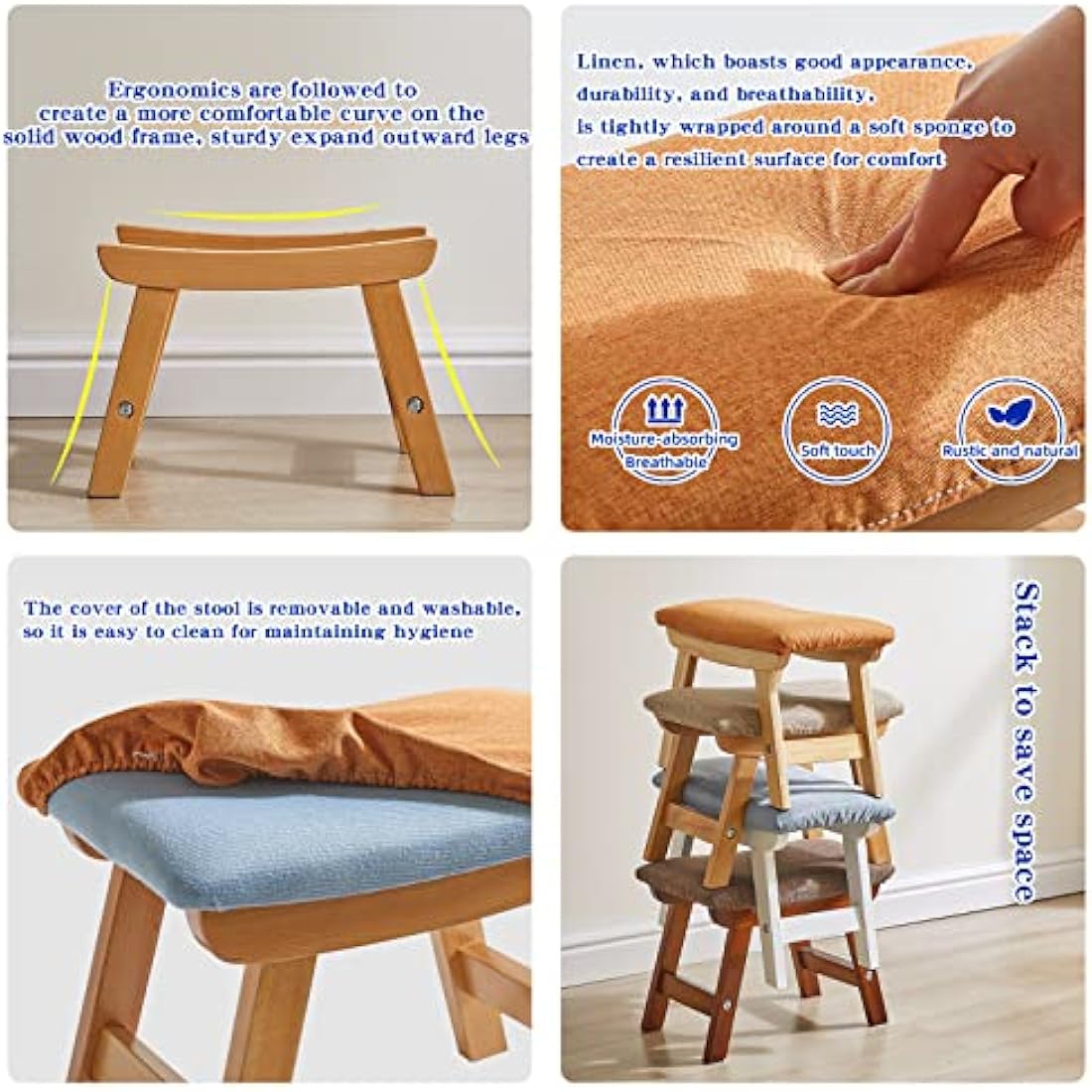 Ergonomics are followed to create a more comfortable curve on the solid wood frame, sturdy expand outward legs

Linen, which boasts good appearance, durability, and breathability, is tightly wrapped around a soft sponge to create a resilient surface for comfort

Moisture-absorbing Breathable

Soft touch

Rustic and natural

The cover of the stool is removable and washable, so it is easy to clean for maintaining hygiene

Stack to save space