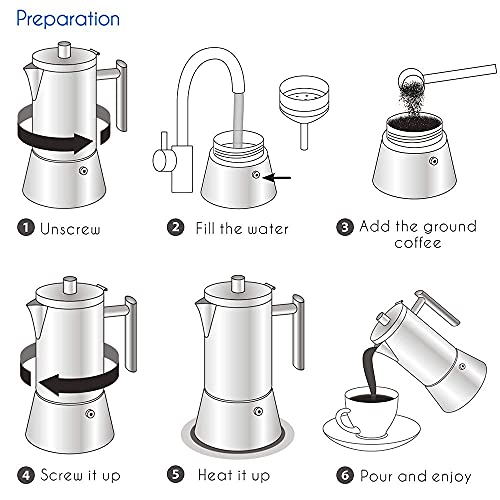 Preparation

1 Unscrew

2 Fill the water

3 Add the ground coffee

4 Screw it up

5 Heat it up

6 Pour and enjoy