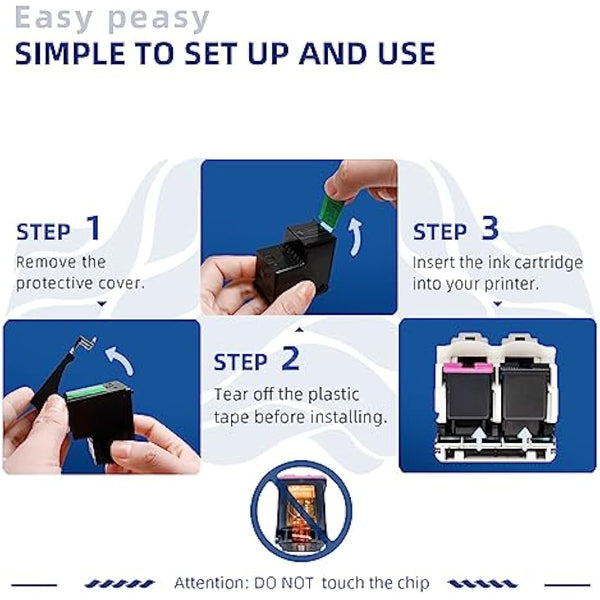 Easy peasy
SIMPLE TO SET UP AND USE

STEP 1
Remove the protective cover.

STEP 2
Tear off the plastic tape before installing.

STEP 3
Insert the ink cartridge into your printer.

Attention: DO NOT touch the chip