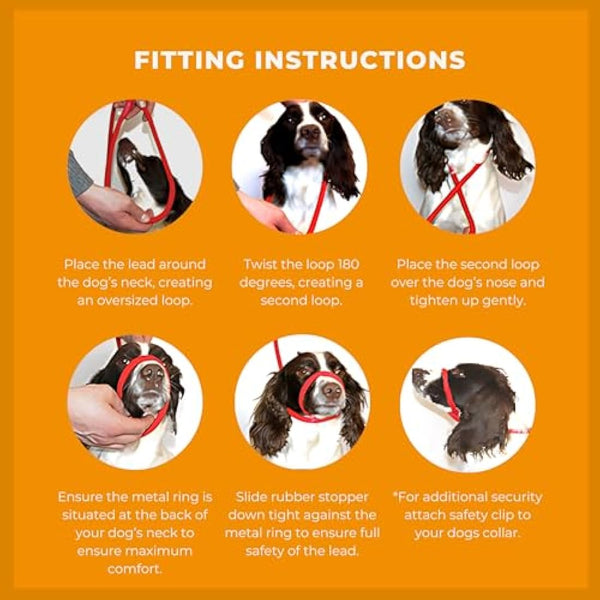 FITTING INSTRUCTIONS

Place the lead around the dog's neck, creating an oversized loop.

Twist the loop 180 degrees, creating a second loop.

Place the second loop over the dog's nose and tighten up gently.

Ensure the metal ring is situated at the back of your dog's neck to ensure maximum comfort.

Slide rubber stopper down tight against the metal ring to ensure full safety of the lead.

*For additional security attach safety clip to your dogs collar.